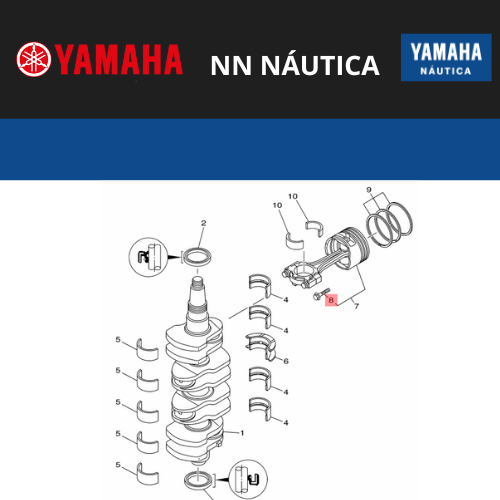 YAMAHA NN NÁUTICA YAMAHA NÁUTICA

10
10
9
2
4
8
7
4
5
6
5
4
5
4
5
1
5